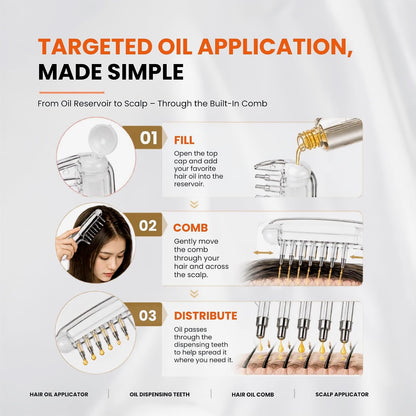 TARGETED OIL APPLICATION, MADE SIMPLE

From Oil Reservoir to Scalp – Through the Built-In Comb

01 FILL
Open the top cap and add your favorite hair oil into the reservoir.

02 COMB
Gently move the comb through your hair and across the scalp.

03 DISTRIBUTE
Oil passes through the dispensing teeth to help spread it where you need it.

HAIR OIL APPLICATOR | OIL DISPENSING TEETH | HAIR OIL COMB | SCALP APPLICATOR